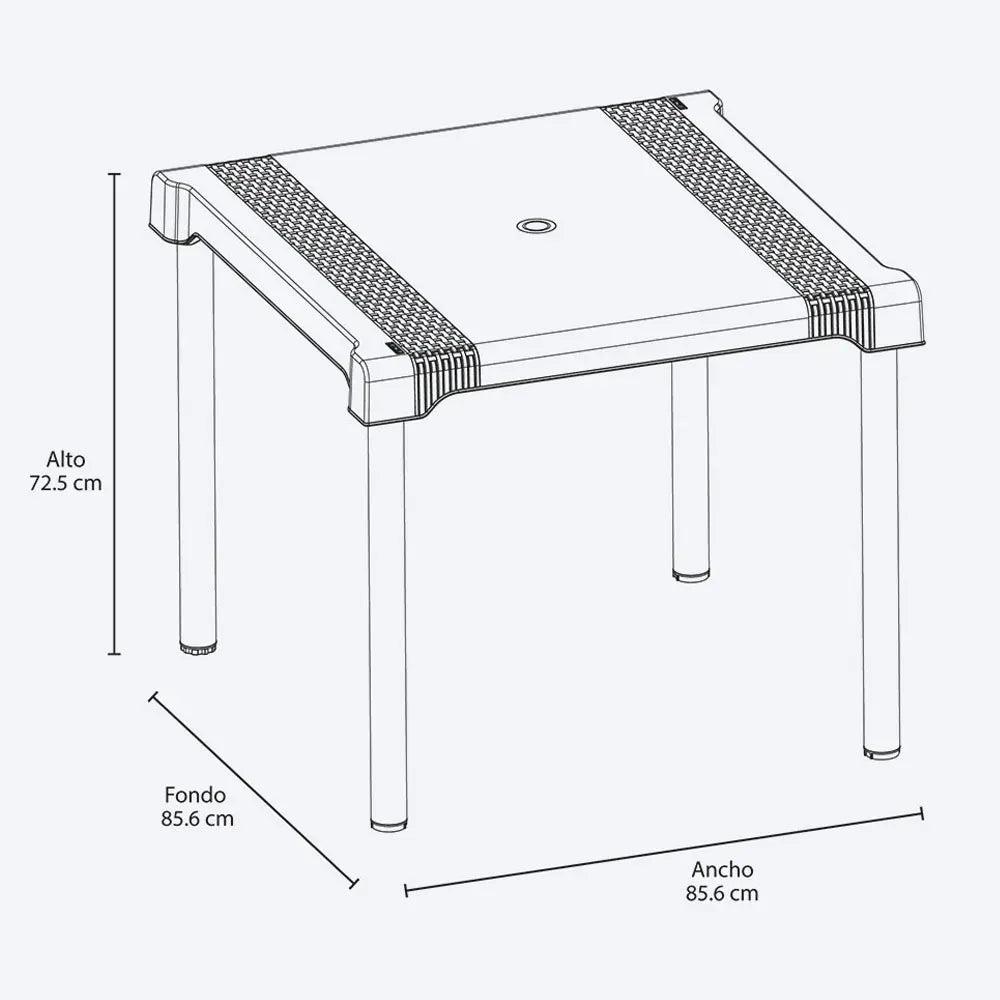 Alto
72.5 cm

Fondo
85.6 cm

Ancho
85.6 cm